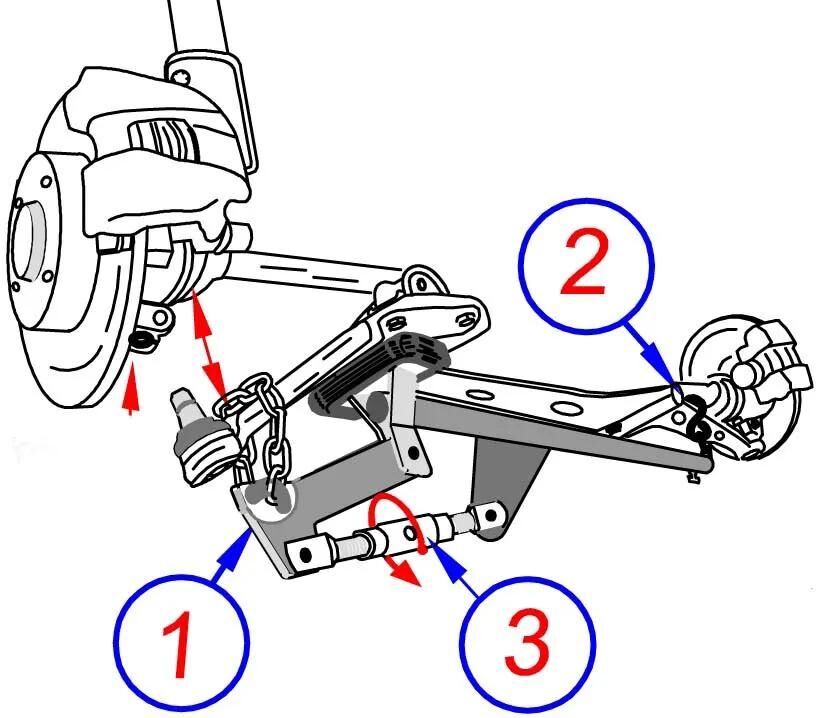 2

1

3