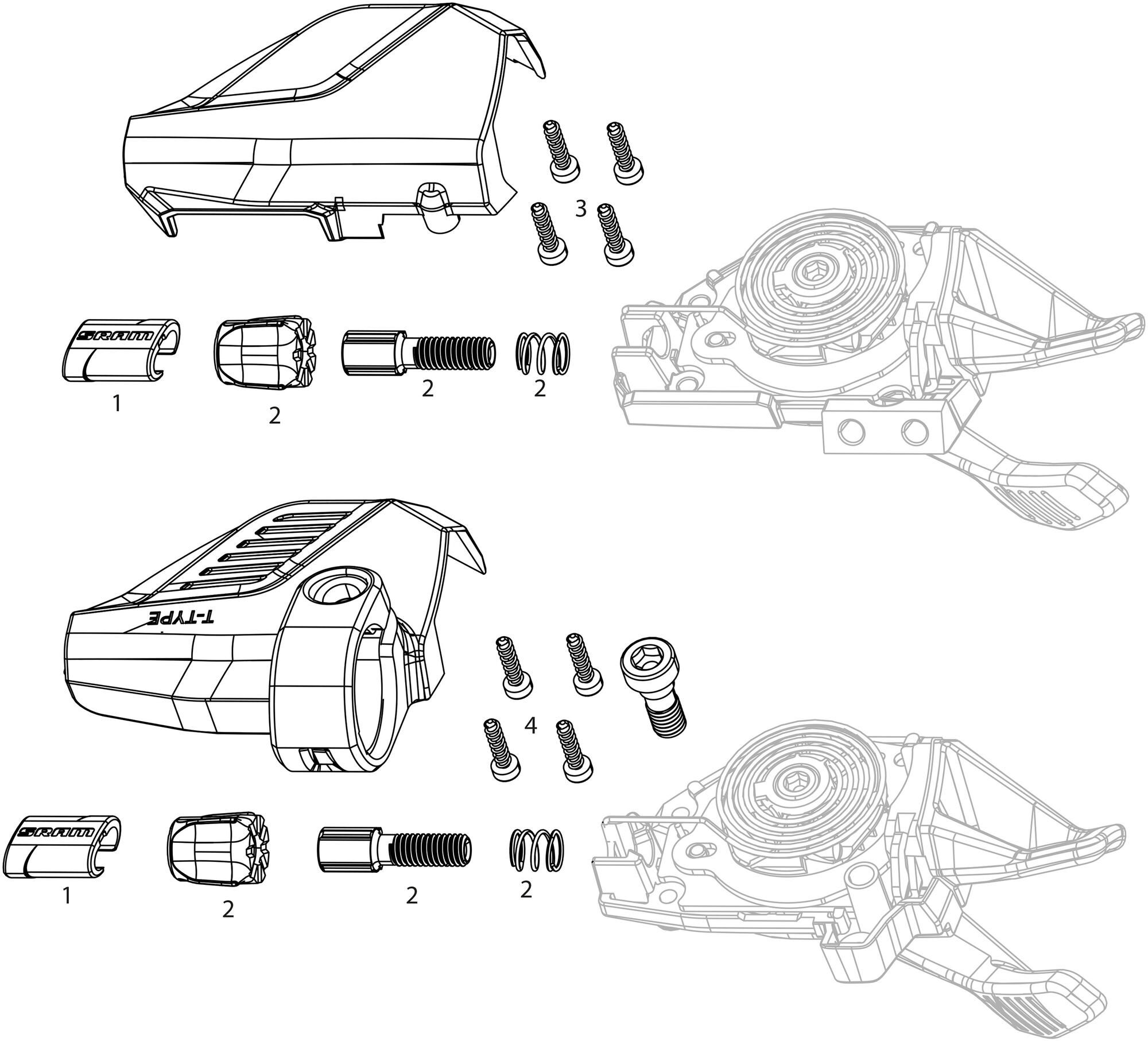 3

SRAM

1

2

2

2

T-TYPE

4

SRAM

1

2

2

2