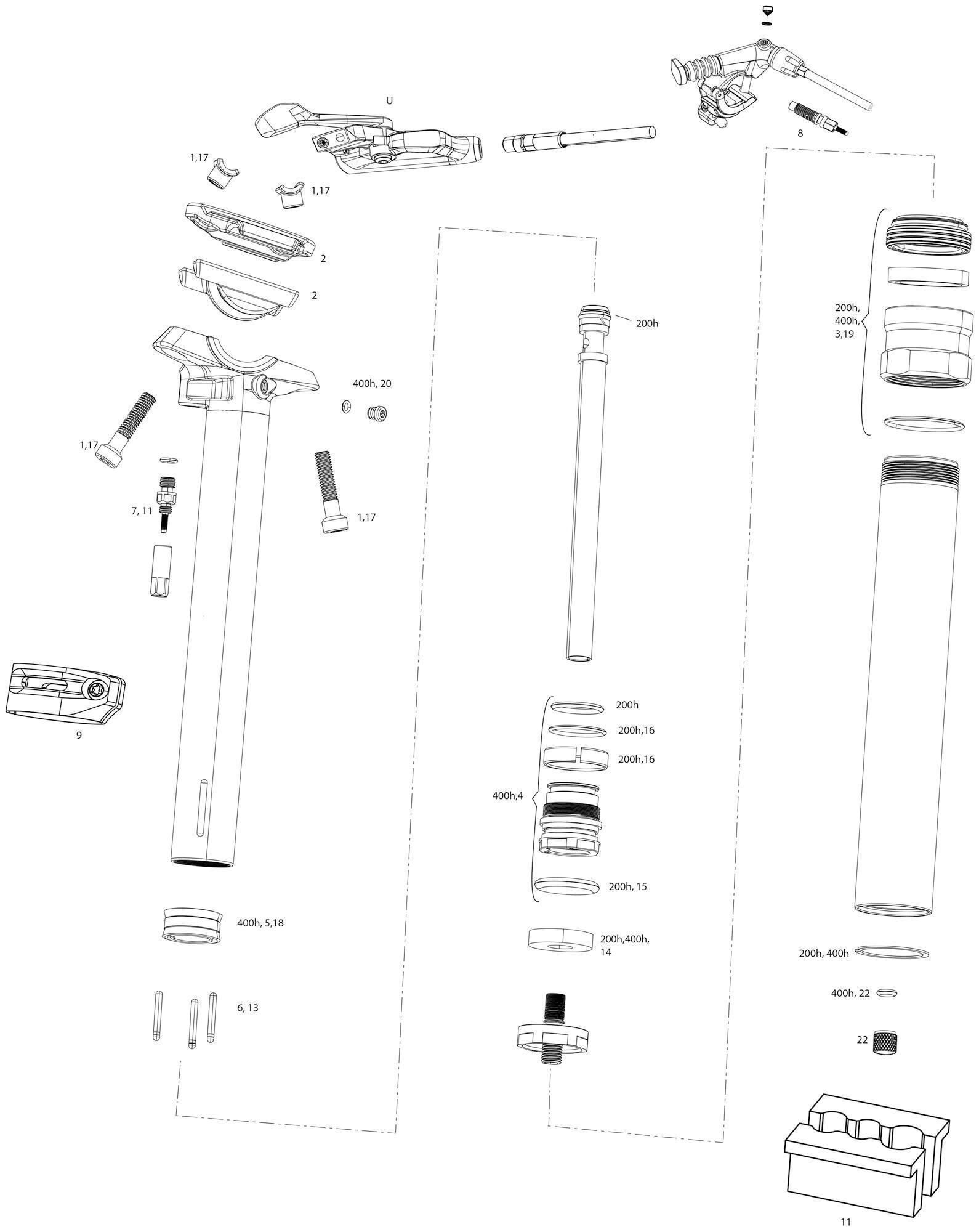 U

8

1,17

1,17

2

2

200h

200h, 400h, 3,19

400h, 20

1,17

7, 11

1,17

9

200h

200h,16

200h,16

400h,4

200h, 15

400h, 5,18

200h,400h, 14

200h, 400h

400h, 22

6, 13

22

11