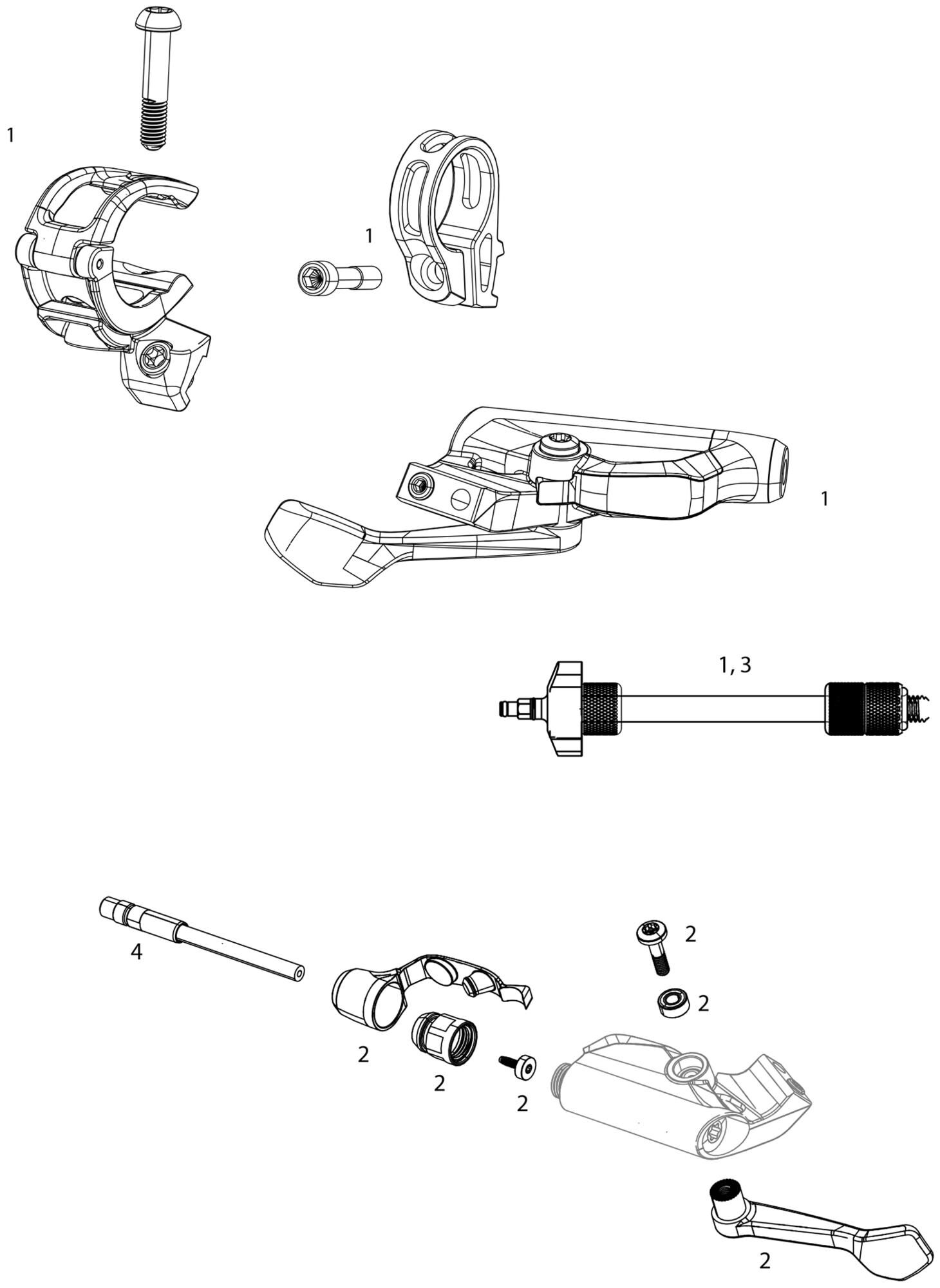 1

1

1

1, 3

4

2

2

2

2

2

2

2