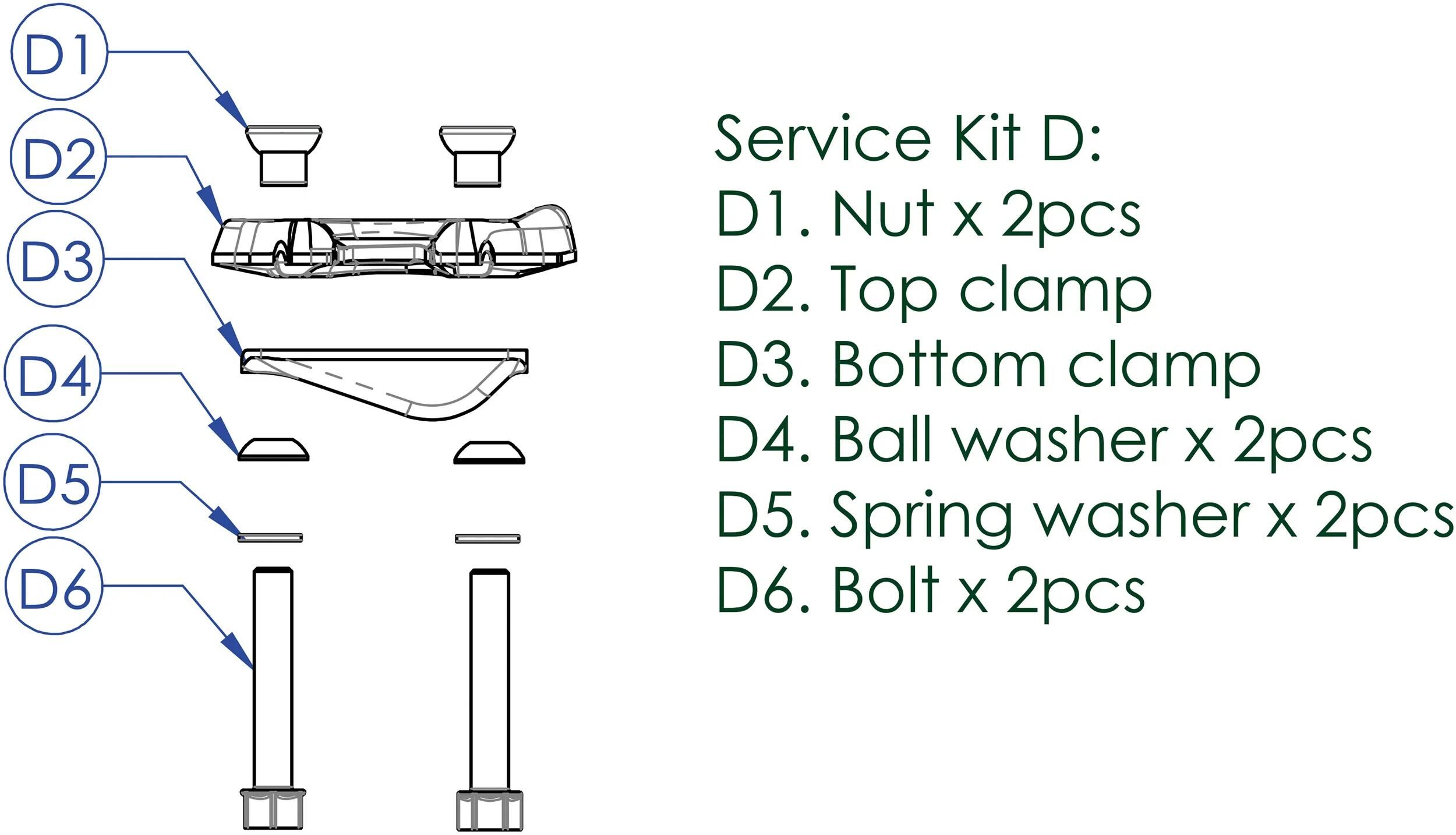 D1
D2
D3
D4
D5
D6

Service Kit D:
D1. Nut x 2pcs
D2. Top clamp
D3. Bottom clamp
D4. Ball washer x 2pcs
D5. Spring washer x 2pcs
D6. Bolt x 2pcs