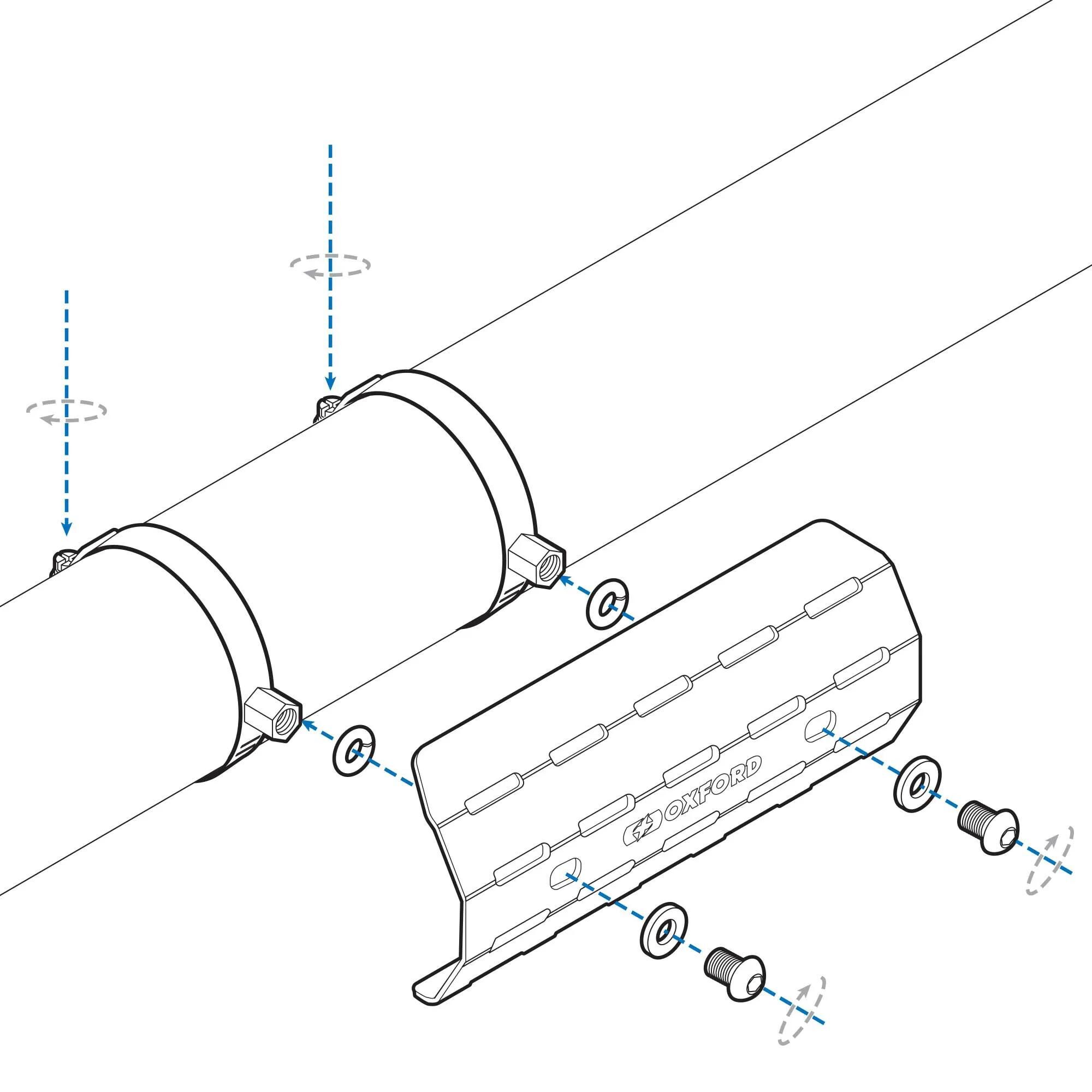 OXFORD