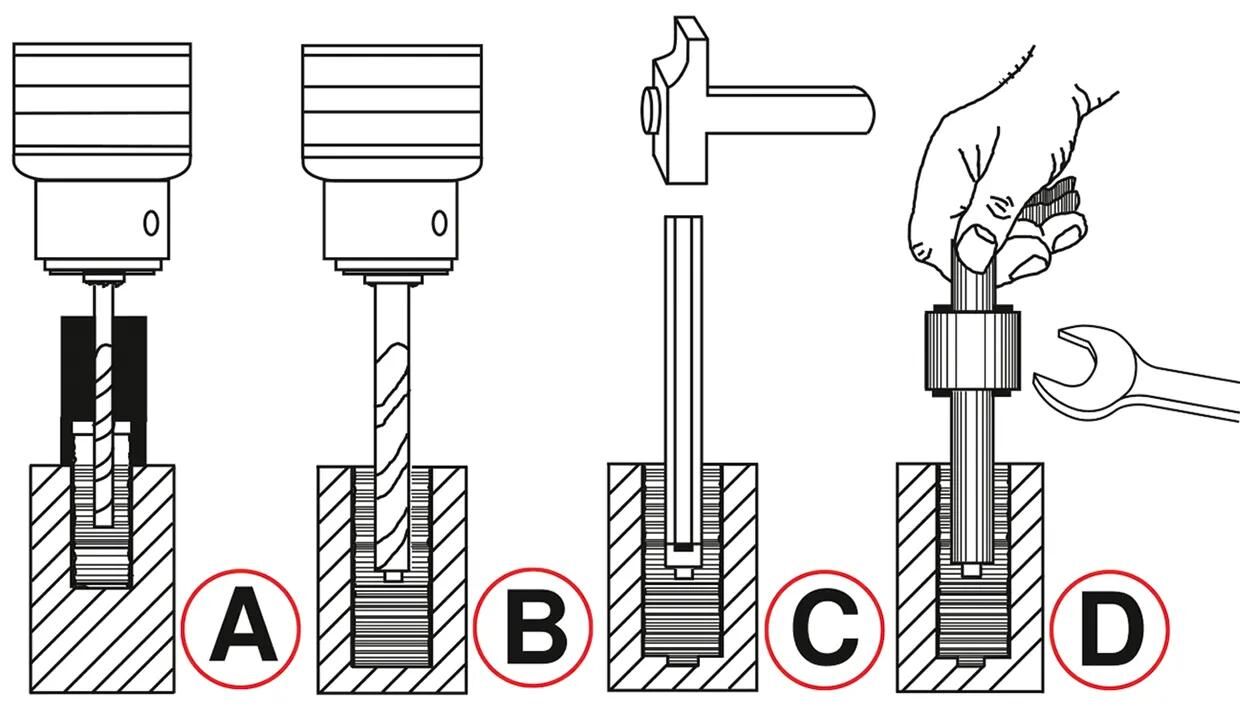 A

B

C

D