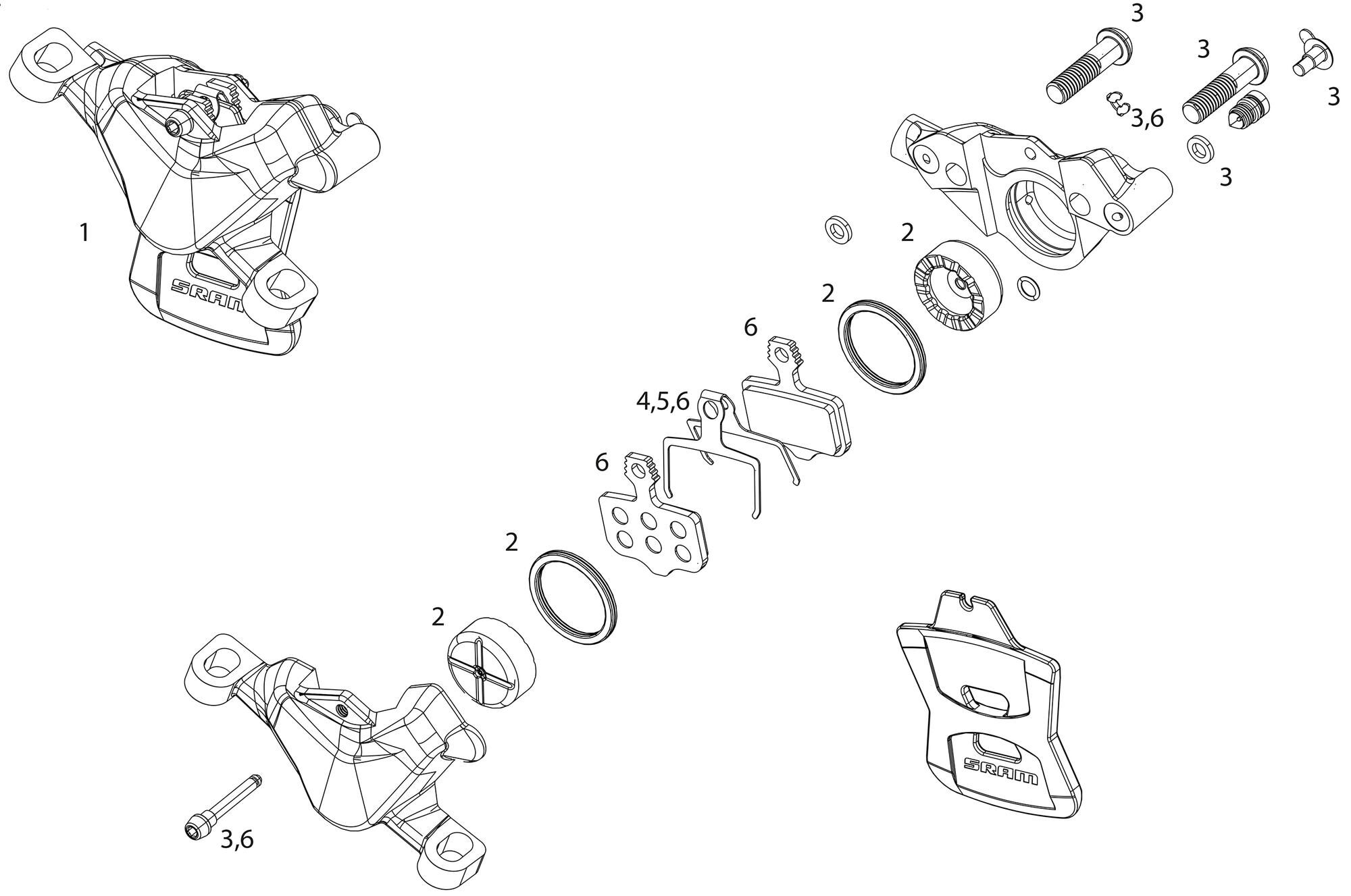 3

3

3

3,6

3

1

SRAM

2

2

6

4,5,6

6

2

2

SRAM

3,6