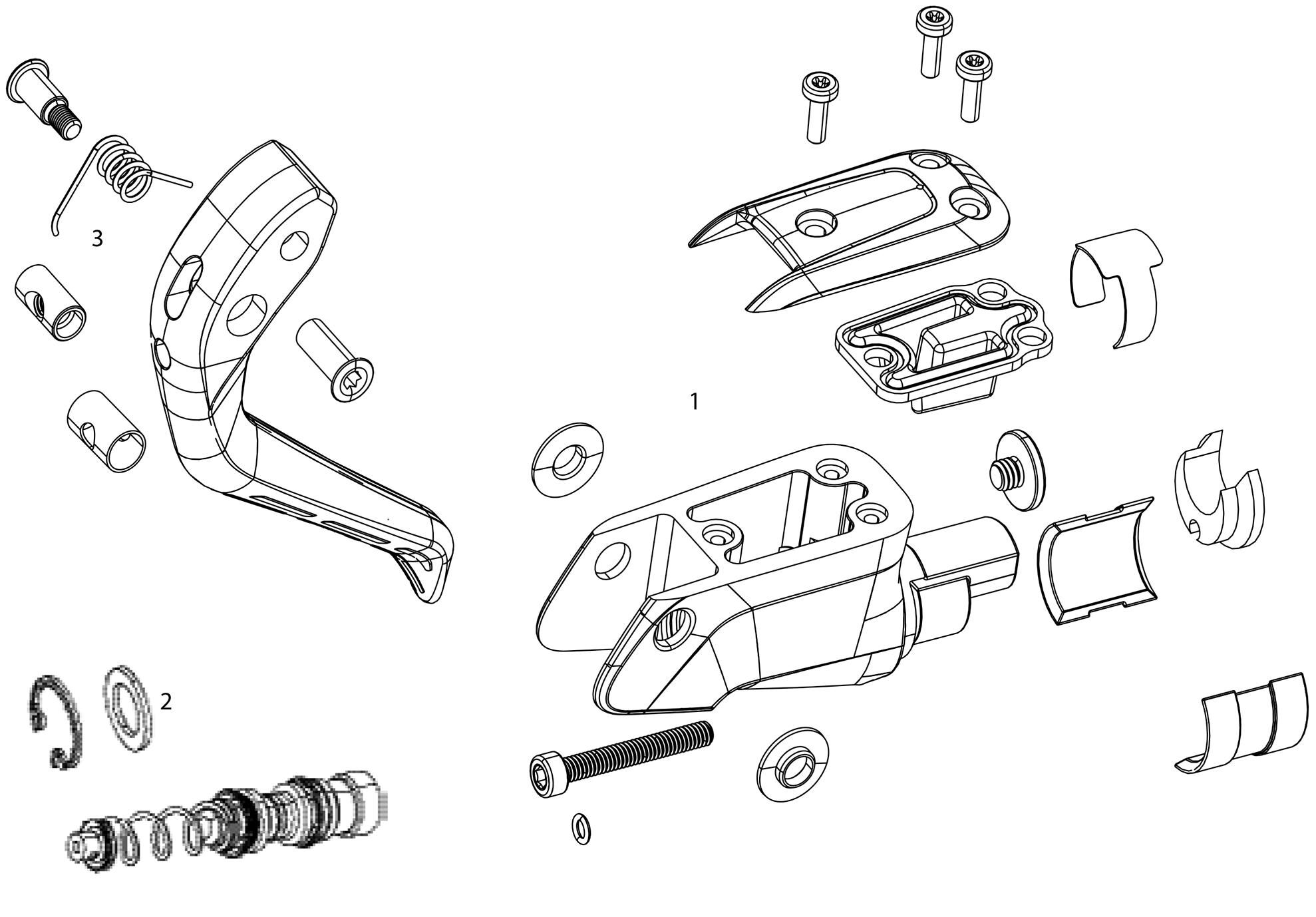 3

1

2