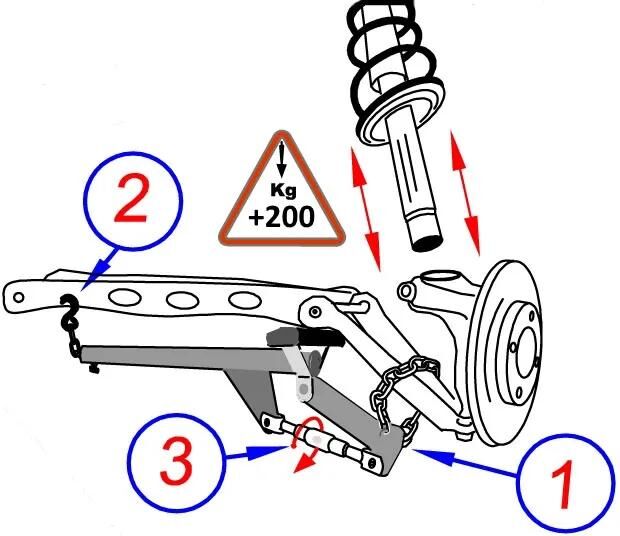 2

Kg
+200

3

1