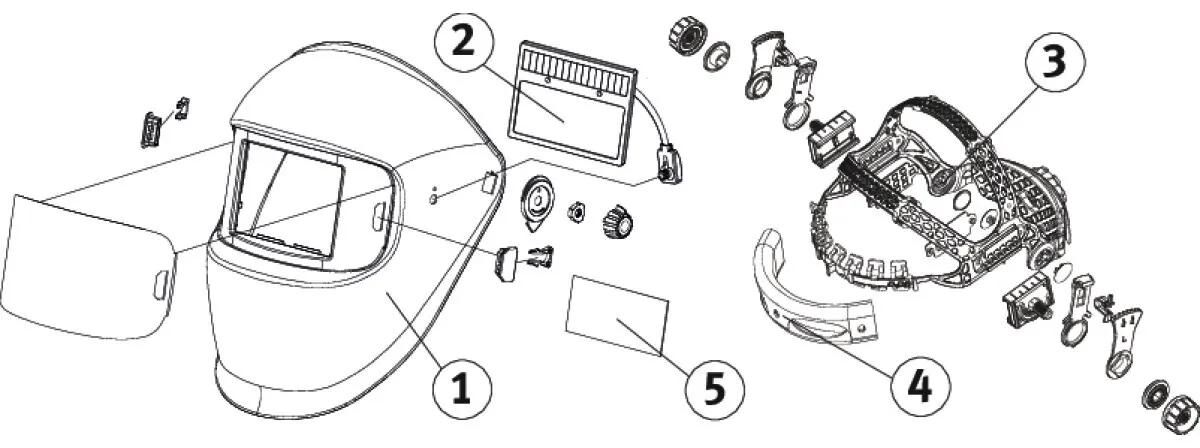 2
3
1
5
4