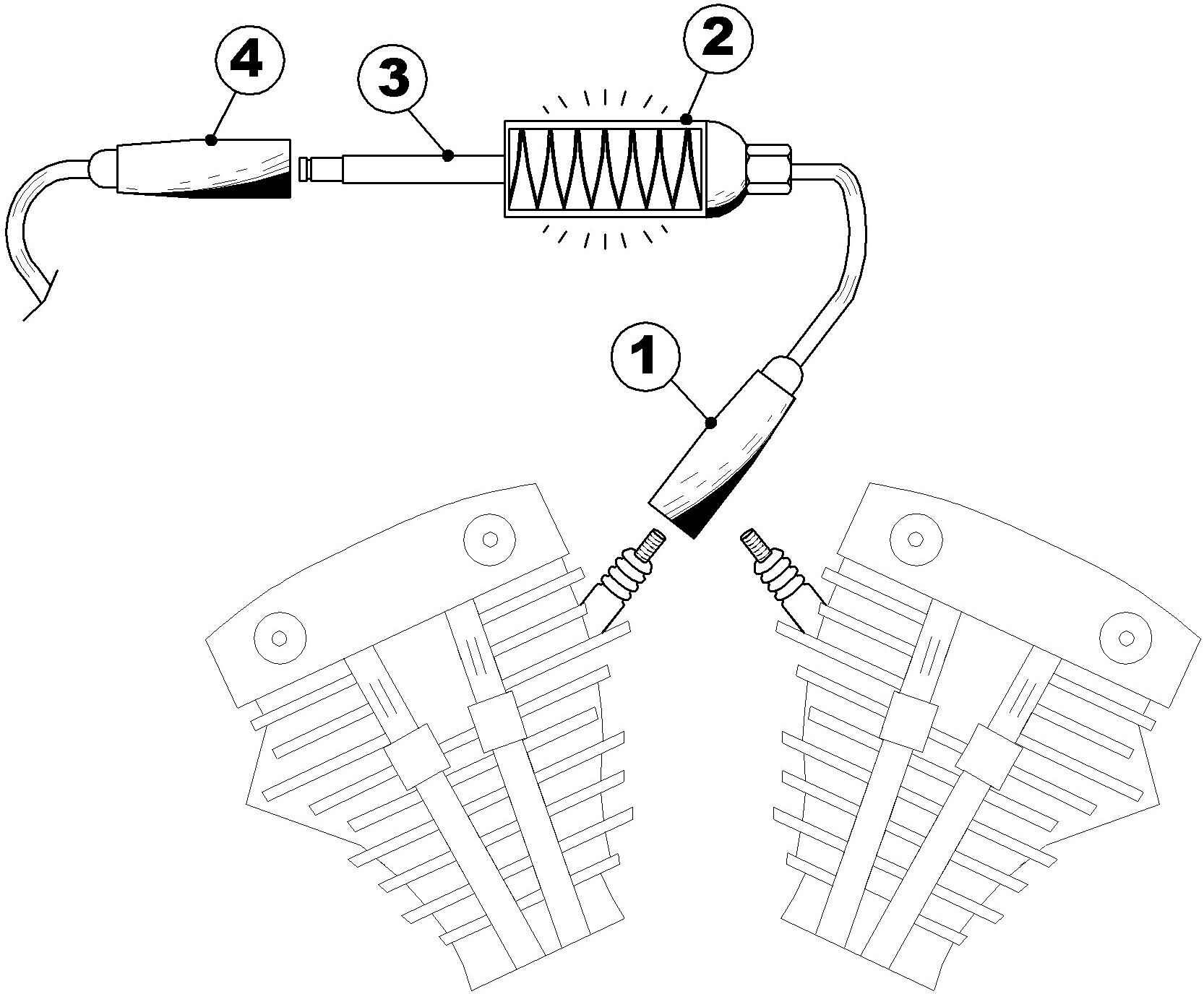 4
3
2
1