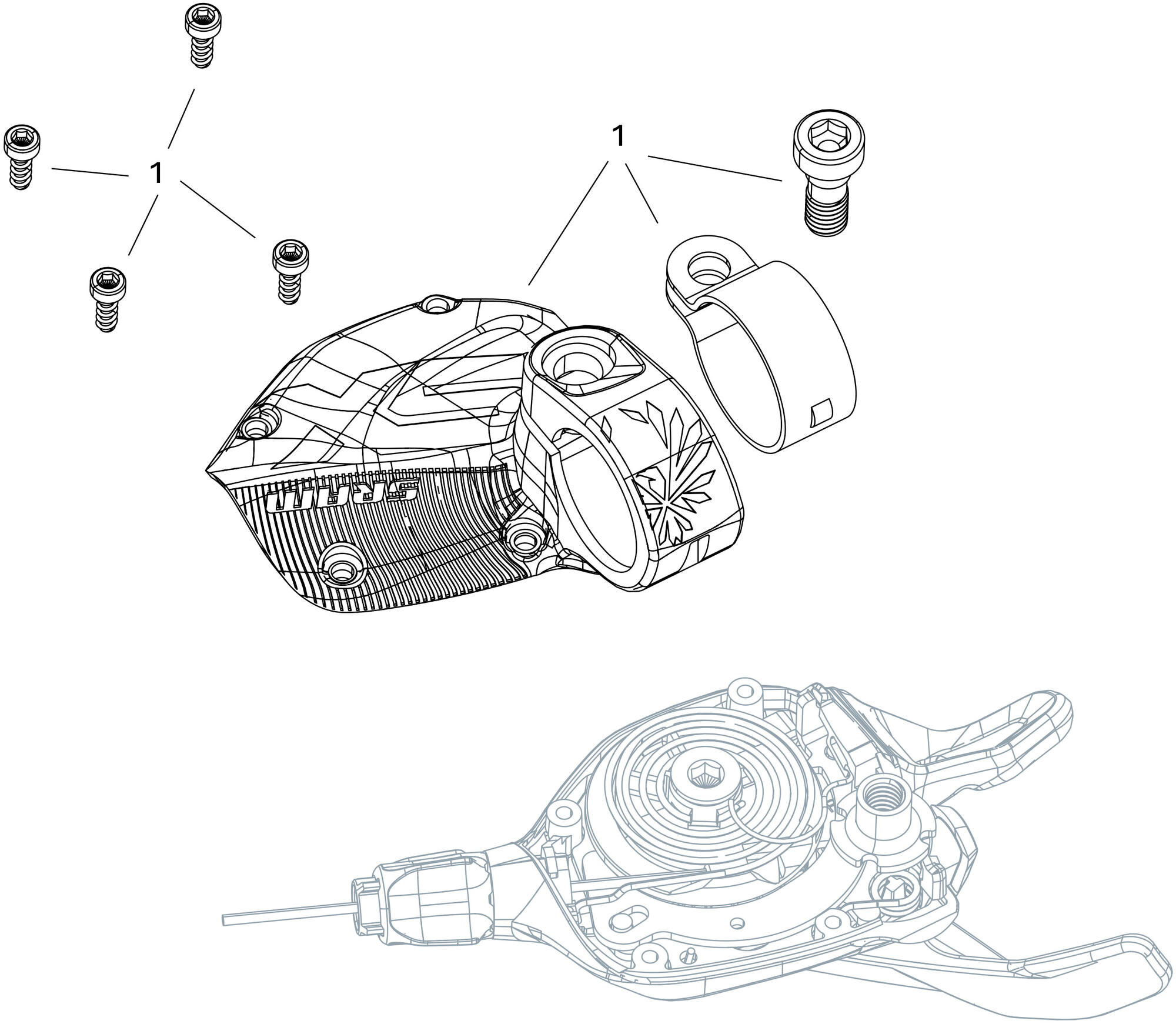 1

1

SRAM