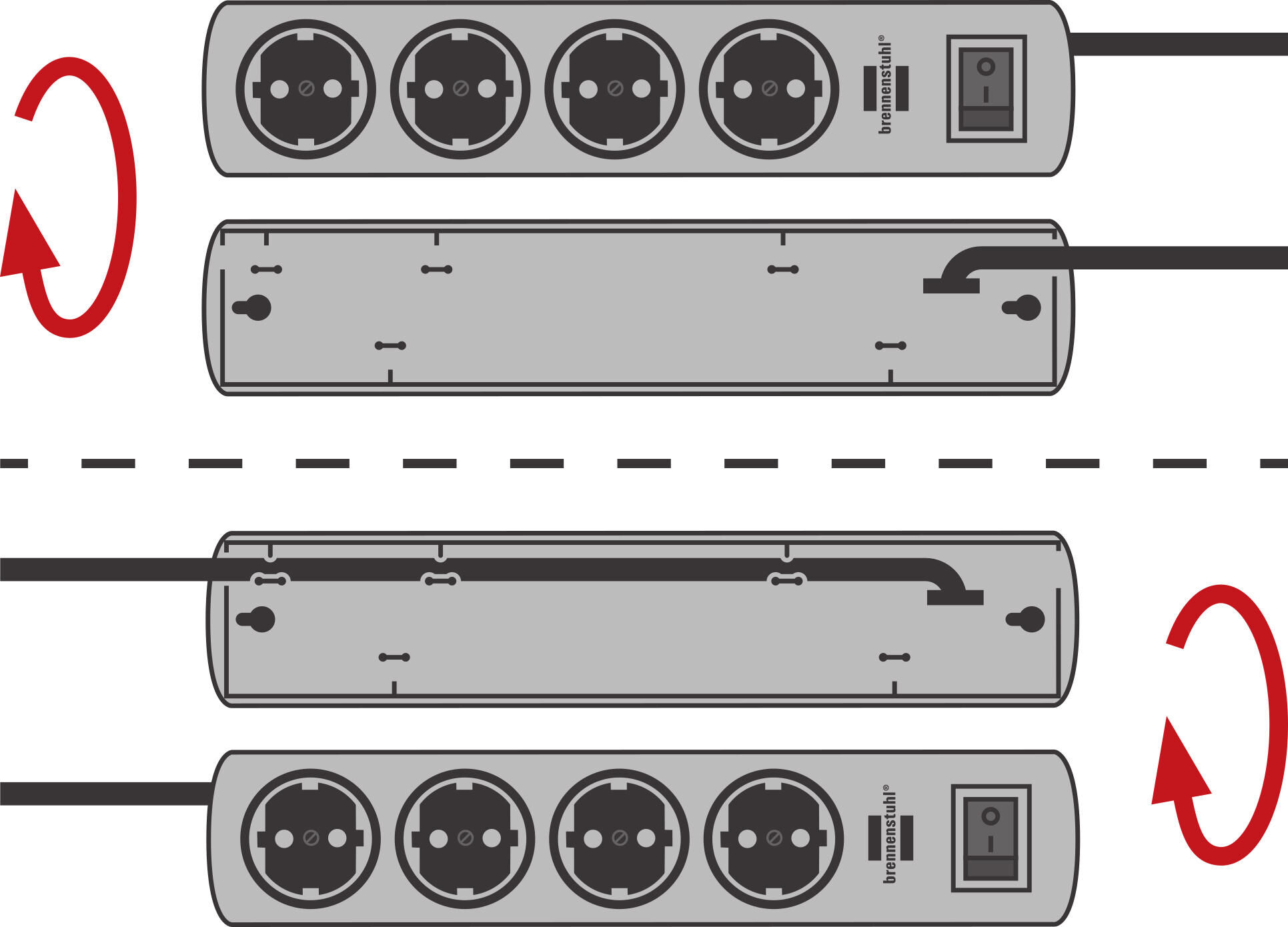 brennenstuhl®

brennenstuhl®