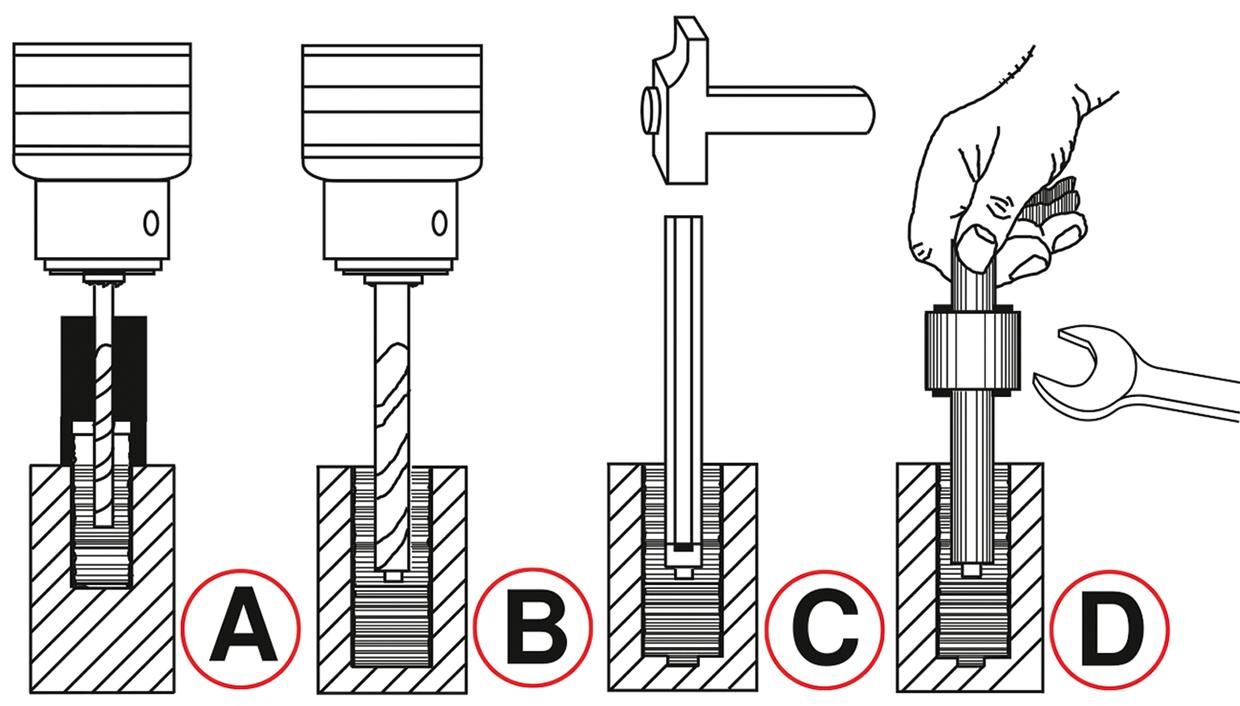 A

B

C

D