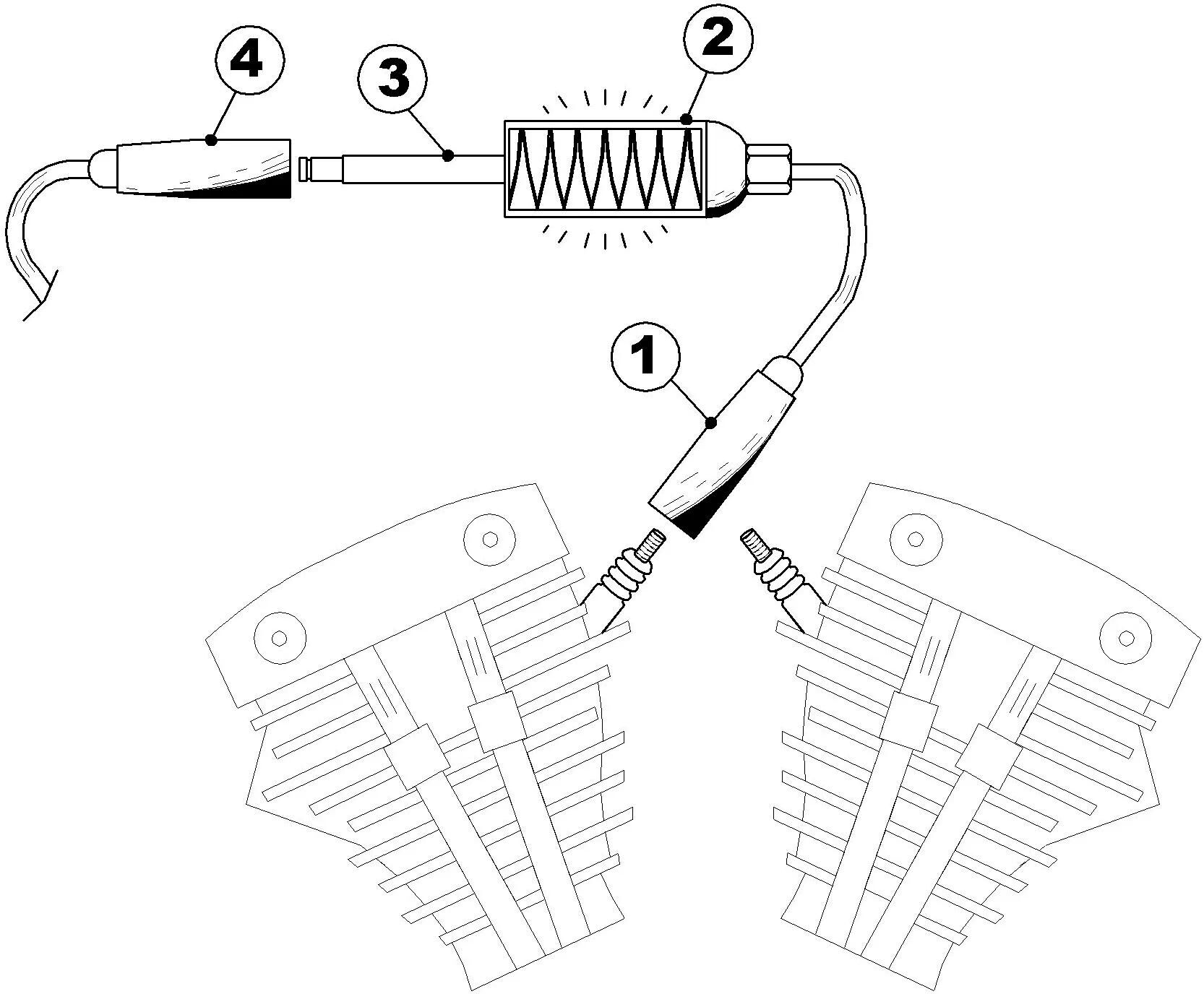 4
3
2
1