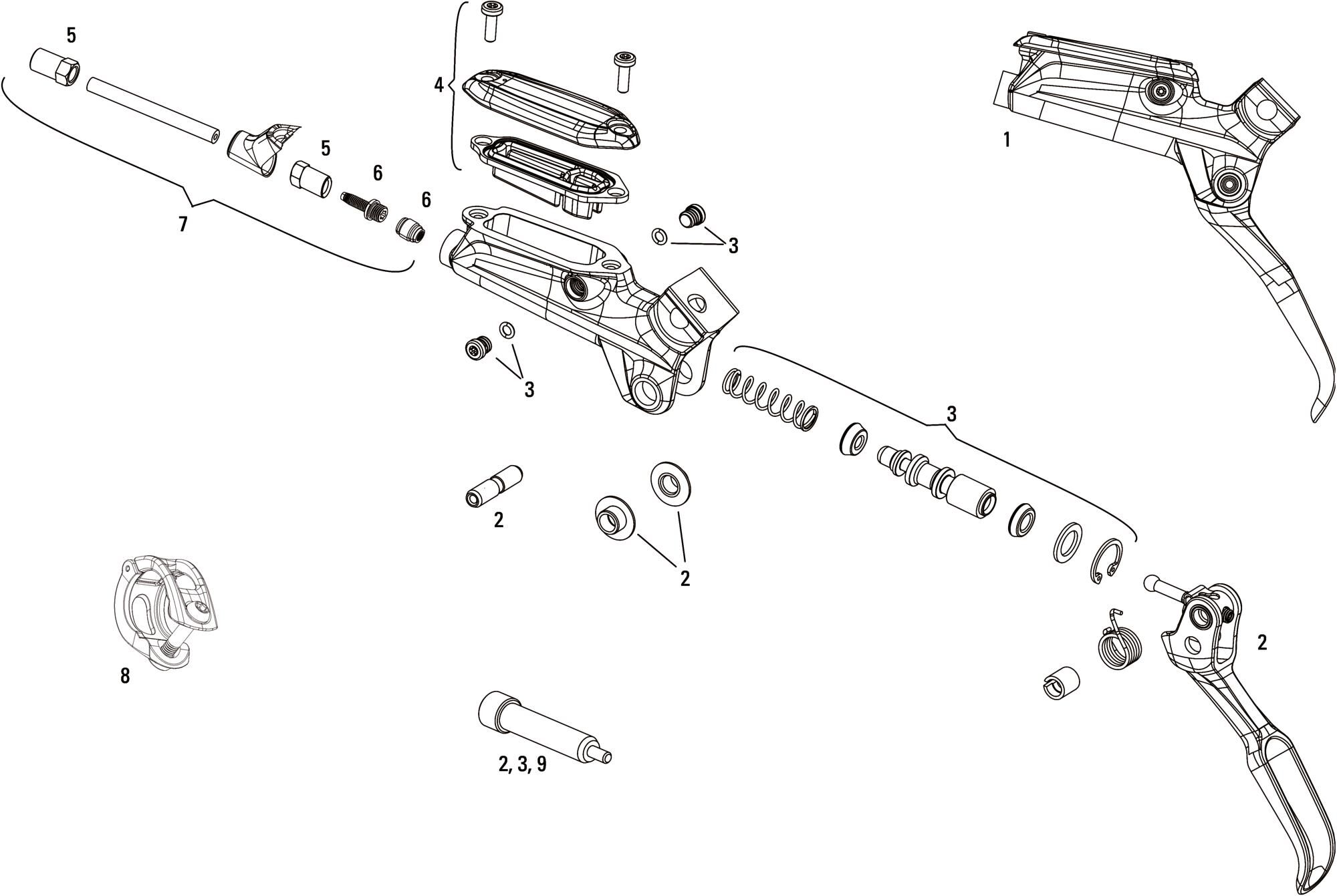 5
4
1
5
6
6
7
3
3
3
2
2
2
8
2, 3, 9